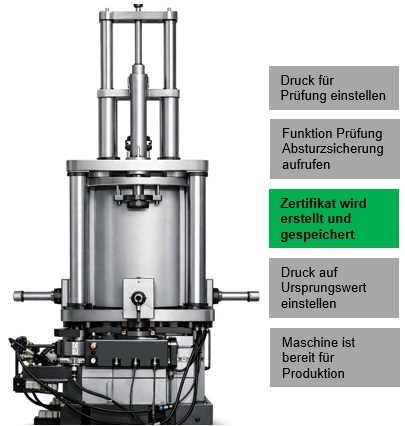 Druck für Prüfung einstellen

Funktion Prüfung Absturzsicherung aufrufen

Zertifikat wird erstellt und gespeichert

Druck auf Ursprungswert einstellen

Maschine ist bereit für Produktion